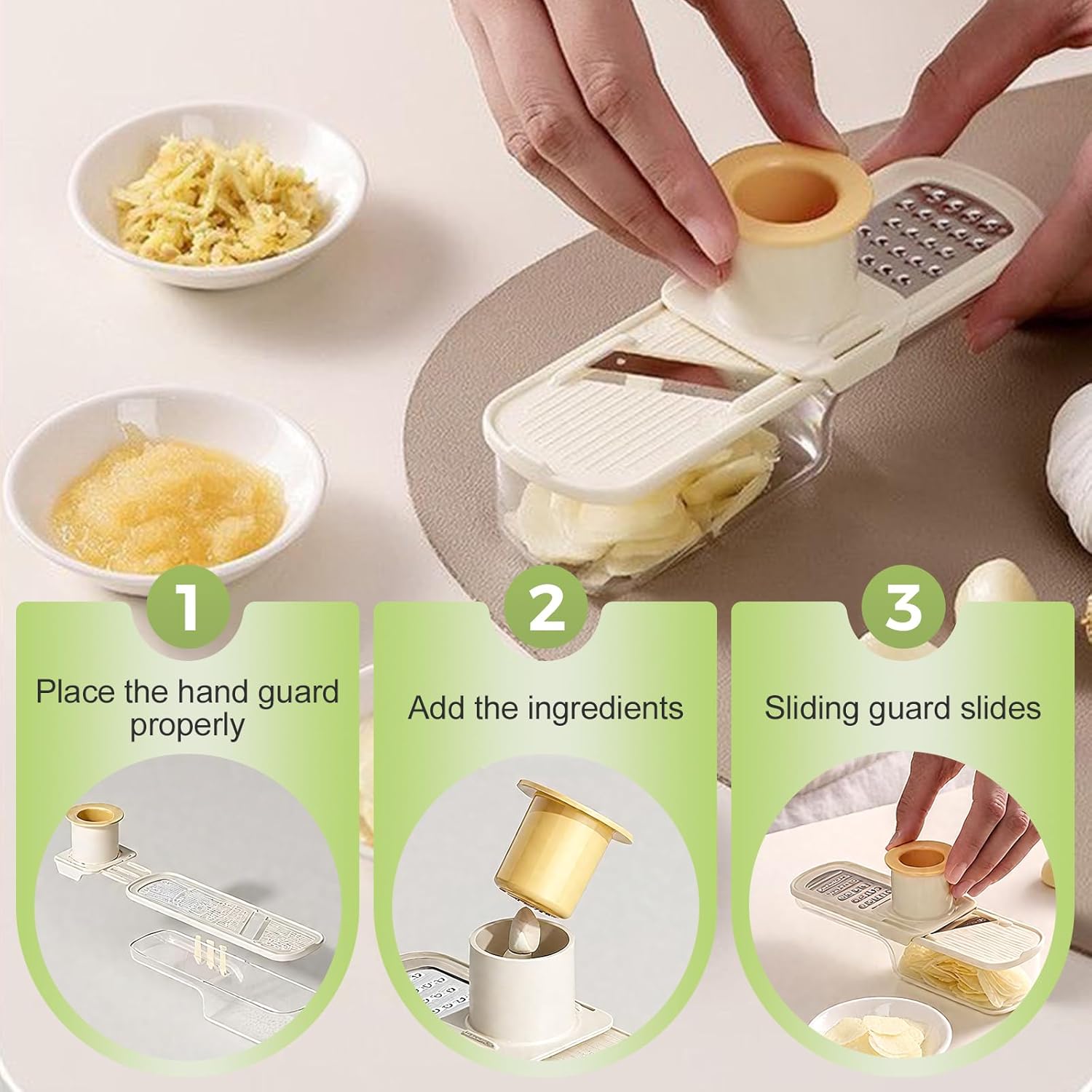 1

Place the hand guard properly

2

Add the ingredients

3

Sliding guard slides